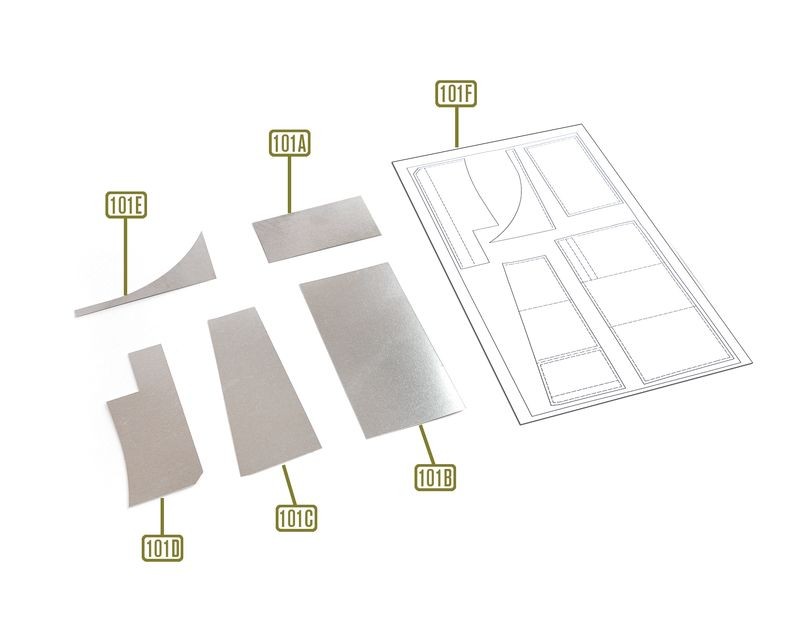 101F

101A

101E

101B

101C

101D